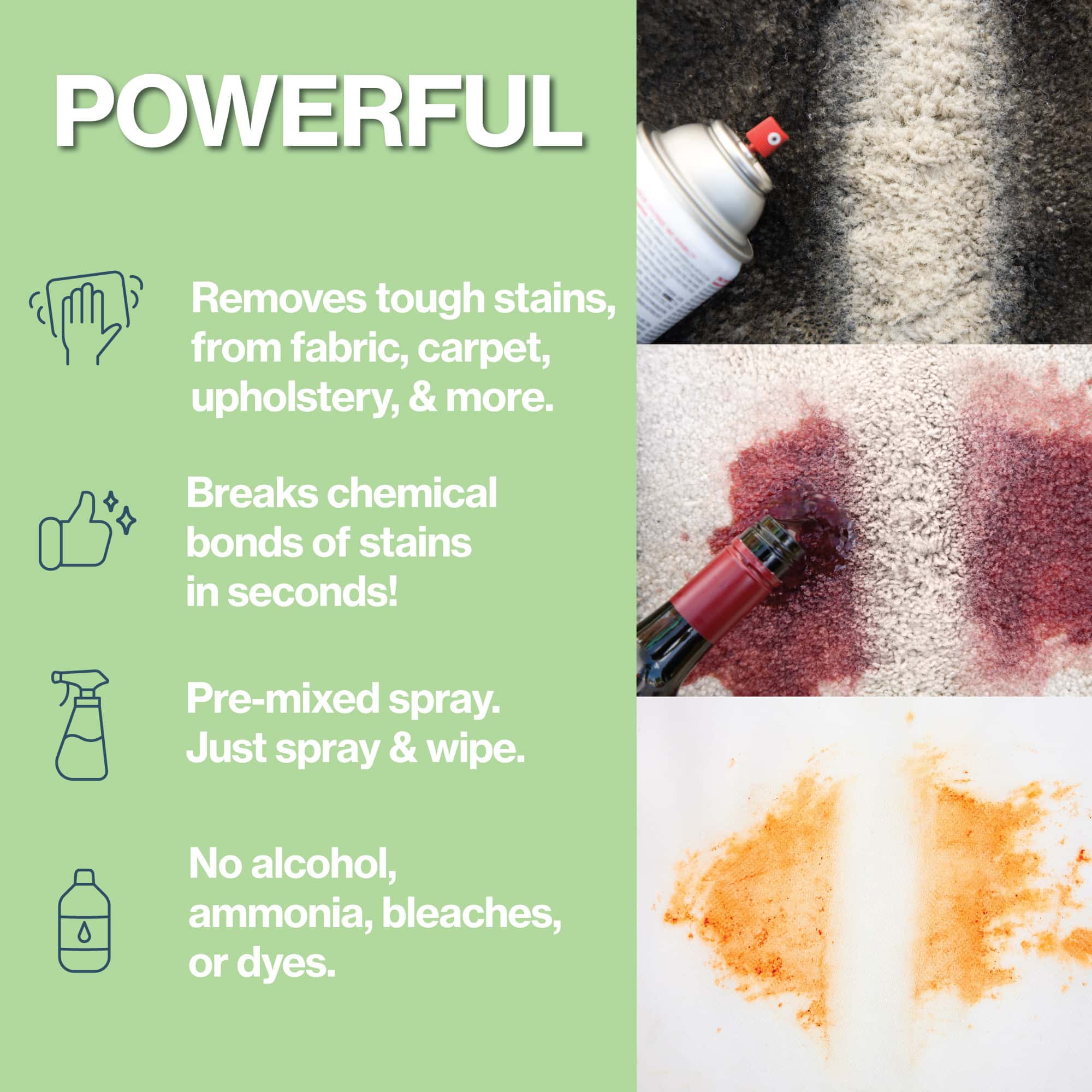 POWERFUL

Removes tough stains, from fabric, carpet, upholstery, & more.

Breaks chemical bonds of stains in seconds!

Pre-mixed spray. Just spray & wipe.

No alcohol, ammonia, bleaches, or dyes.