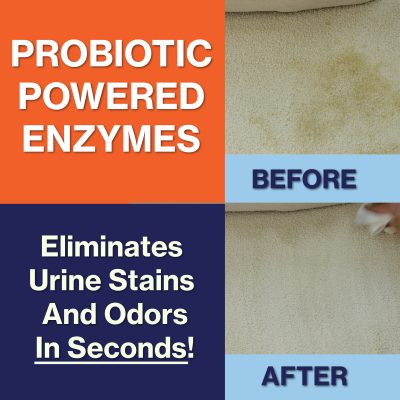 PROBIOTIC POWERED ENZYMES

BEFORE

Eliminates Urine Stains And Odors In Seconds!

AFTER